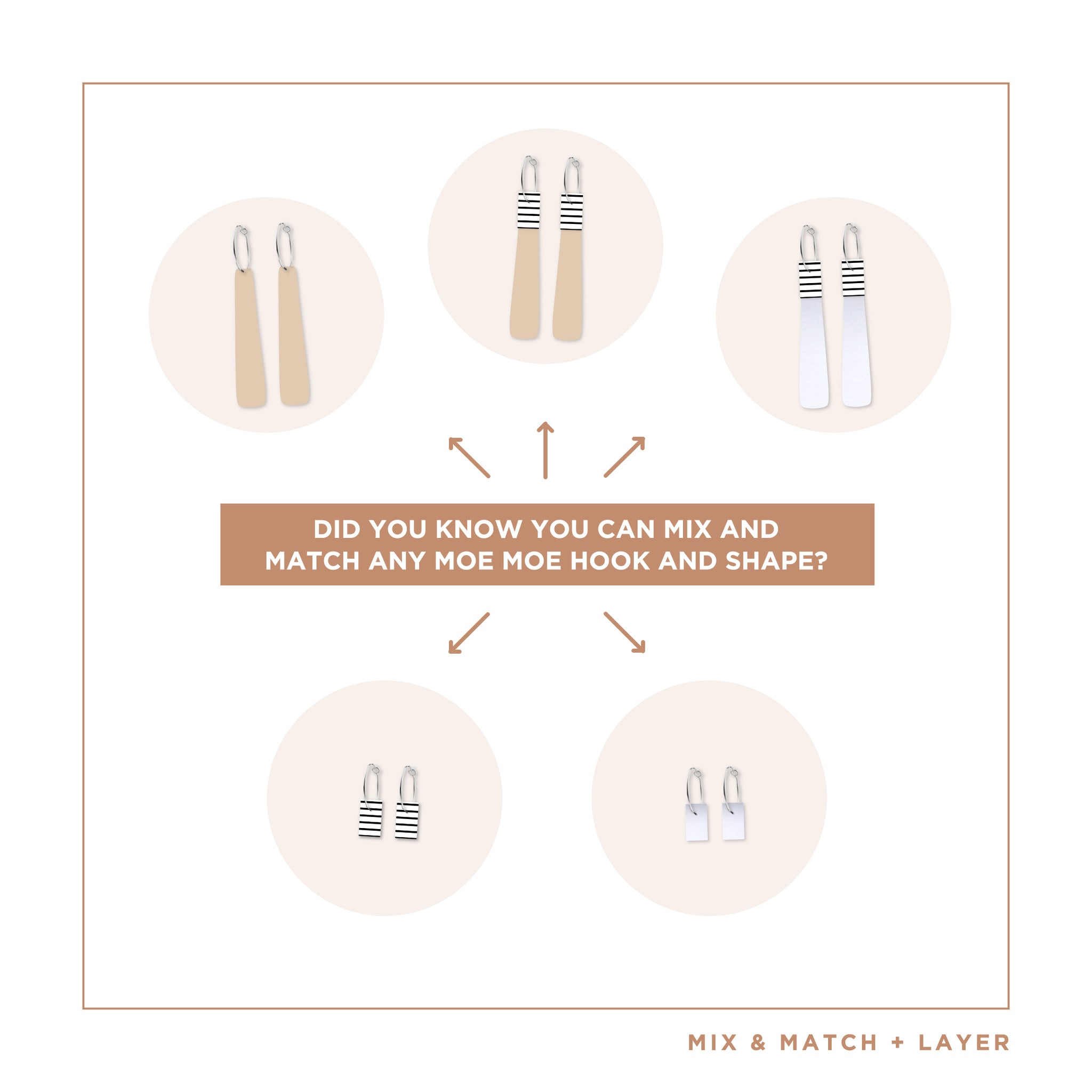 DID YOU KNOW YOU CAN MIX AND MATCH ANY MOE MOE HOOK AND SHAPE?

MIX & MATCH + LAYER