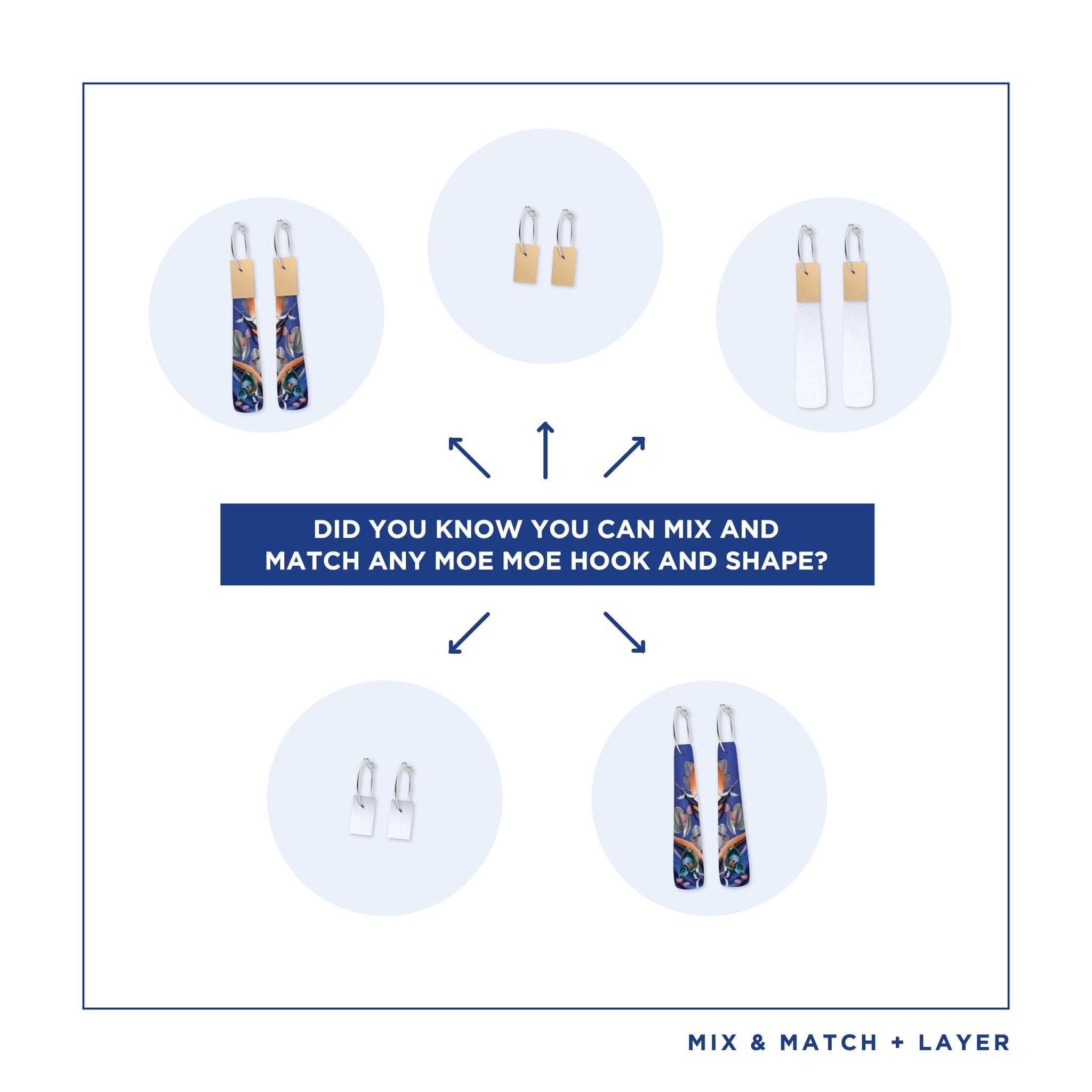 DID YOU KNOW YOU CAN MIX AND MATCH ANY MOE MOE HOOK AND SHAPE?

MIX & MATCH + LAYER